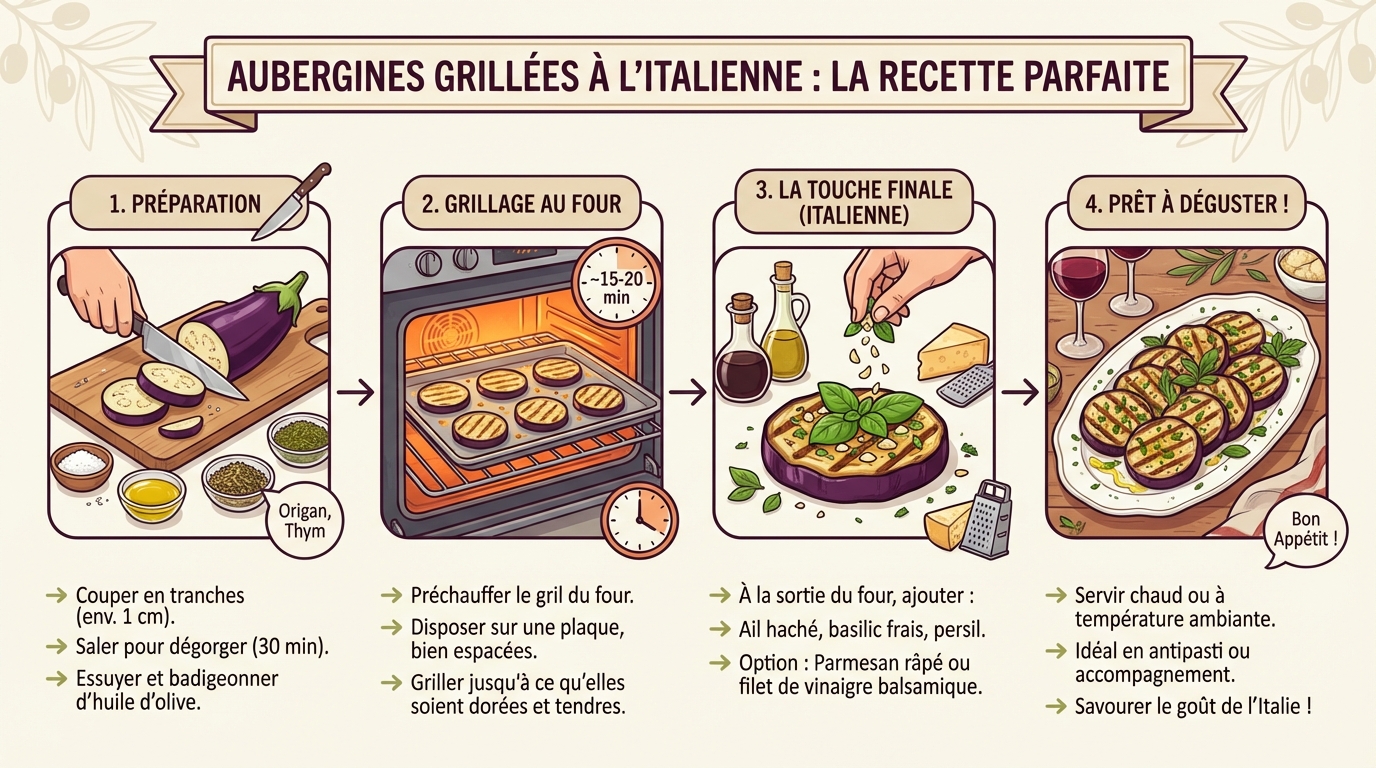 AUBERGINES GRILLÉES À L'ITALIENNE : LA RECETTE PARFAITE

1. PRÉPARATION

Origan, Thym

→ Couper en tranches (env. 1 cm).
→ Saler pour dégorger (30 min).
→ Essuyer et badigeonner d'huile d'olive.

2. GRILLAGE AU FOUR

~15-20 min

→ Préchauffer le gril du four.
→ Disposer sur une plaque, bien espacées.
→ Griller jusqu'à ce qu'elles soient dorées et tendres.

3. LA TOUCHE FINALE (ITALIENNE)

→ À la sortie du four, ajouter :
→ Ail haché, basilic frais, persil.
→ Option : Parmesan râpé ou filet de vinaigre balsamique.

4. PRÊT À DÉGUSTER !

Bon Appétit !

→ Servir chaud ou à température ambiante.
→ Idéal en antipasti ou accompagnement.
→ Savourer le goût de l'Italie !