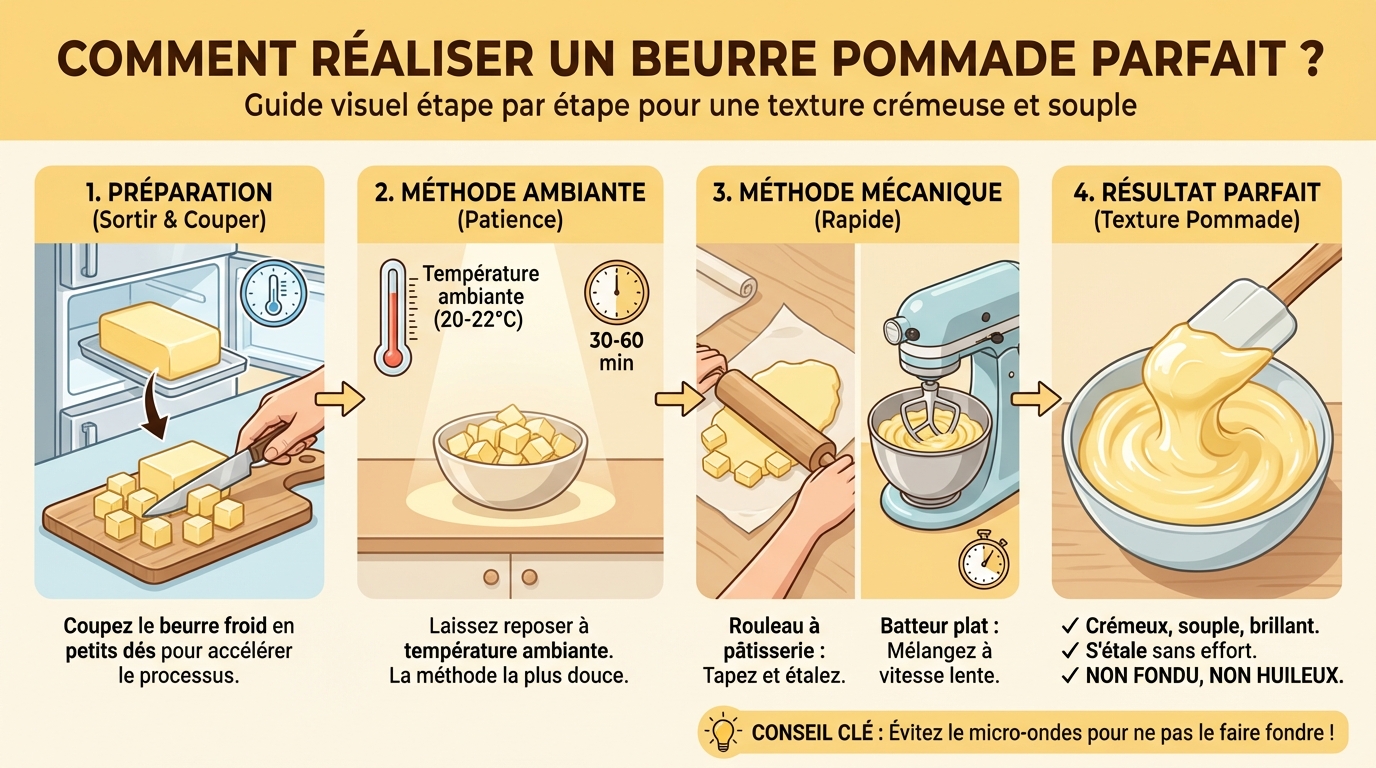 COMMENT RÉALISER UN BEURRE POMMADE PARFAIT ?

Guide visuel étape par étape pour une texture crémeuse et souple

1. PRÉPARATION
(Sortir & Couper)

Coupez le beurre froid en petits dés pour accélérer le processus.

2. MÉTHODE AMBIANTE
(Patience)

Température ambiante (20-22°C)

30-60 min

Laissez reposer à température ambiante. La méthode la plus douce.

3. MÉTHODE MÉCANIQUE
(Rapide)

Rouleau à pâtisserie : Tapez et étalez.

Batteur plat : Mélangez à vitesse lente.

4. RÉSULTAT PARFAIT
(Texture Pommade)

✓ Crémeux, souple, brillant.
✓ S'étale sans effort.
✓ NON FONDU, NON HUILEUX.

CONSEIL CLÉ : Évitez le micro-ondes pour ne pas le faire fondre !