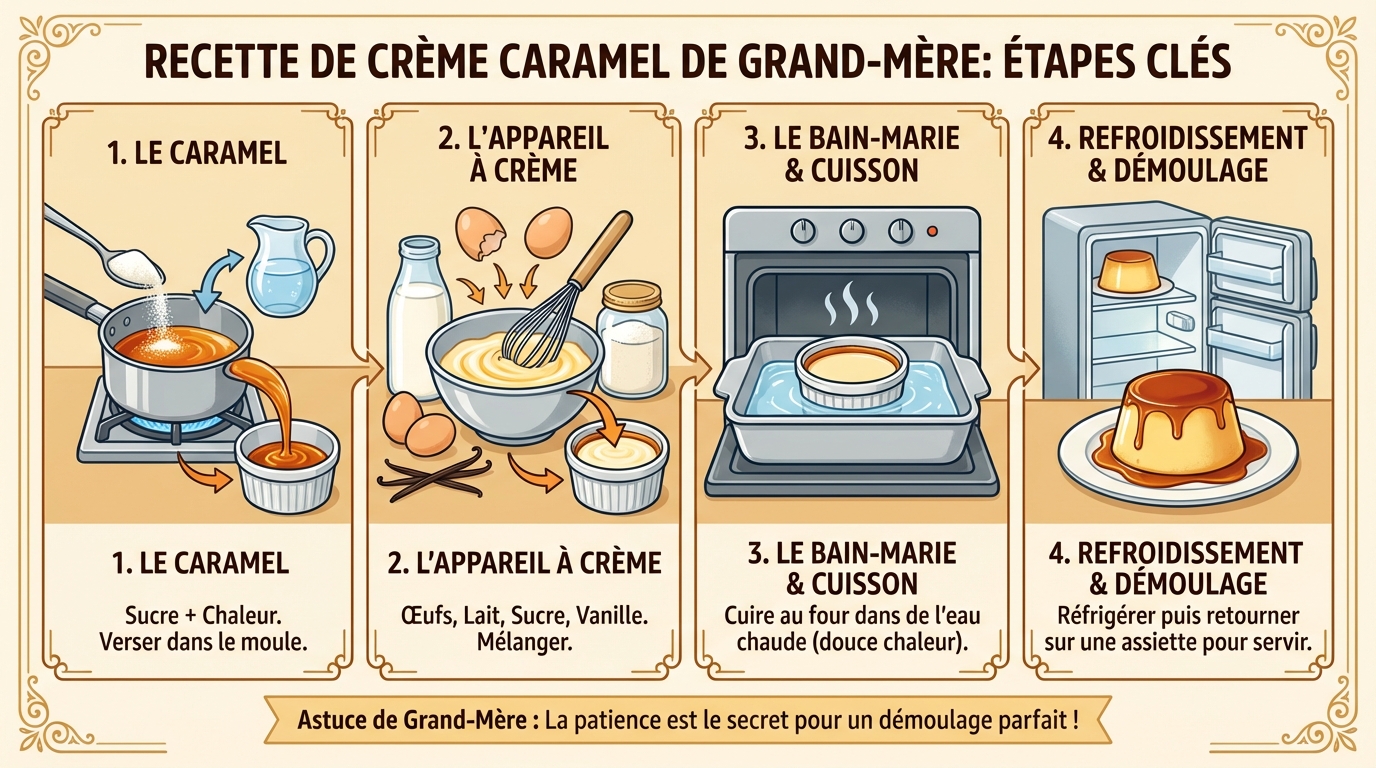 RECETTE DE CRÈME CARAMEL DE GRAND-MÈRE: ÉTAPES CLÉS

1. LE CARAMEL

1. LE CARAMEL

Sucre + Chaleur. Verser dans le moule.

2. L'APPAREIL À CRÈME

2. L'APPAREIL À CRÈME

Œufs, Lait, Sucre, Vanille. Mélanger.

3. LE BAIN-MARIE & CUISSON

3. LE BAIN-MARIE & CUISSON

Cuire au four dans de l'eau chaude (douce chaleur).

4. REFROIDISSEMENT & DÉMOULAGE

4. REFROIDISSEMENT & DÉMOULAGE

Réfrigérer puis retourner sur une assiette pour servir.

Astuce de Grand-Mère : La patience est le secret pour un démoulage parfait !