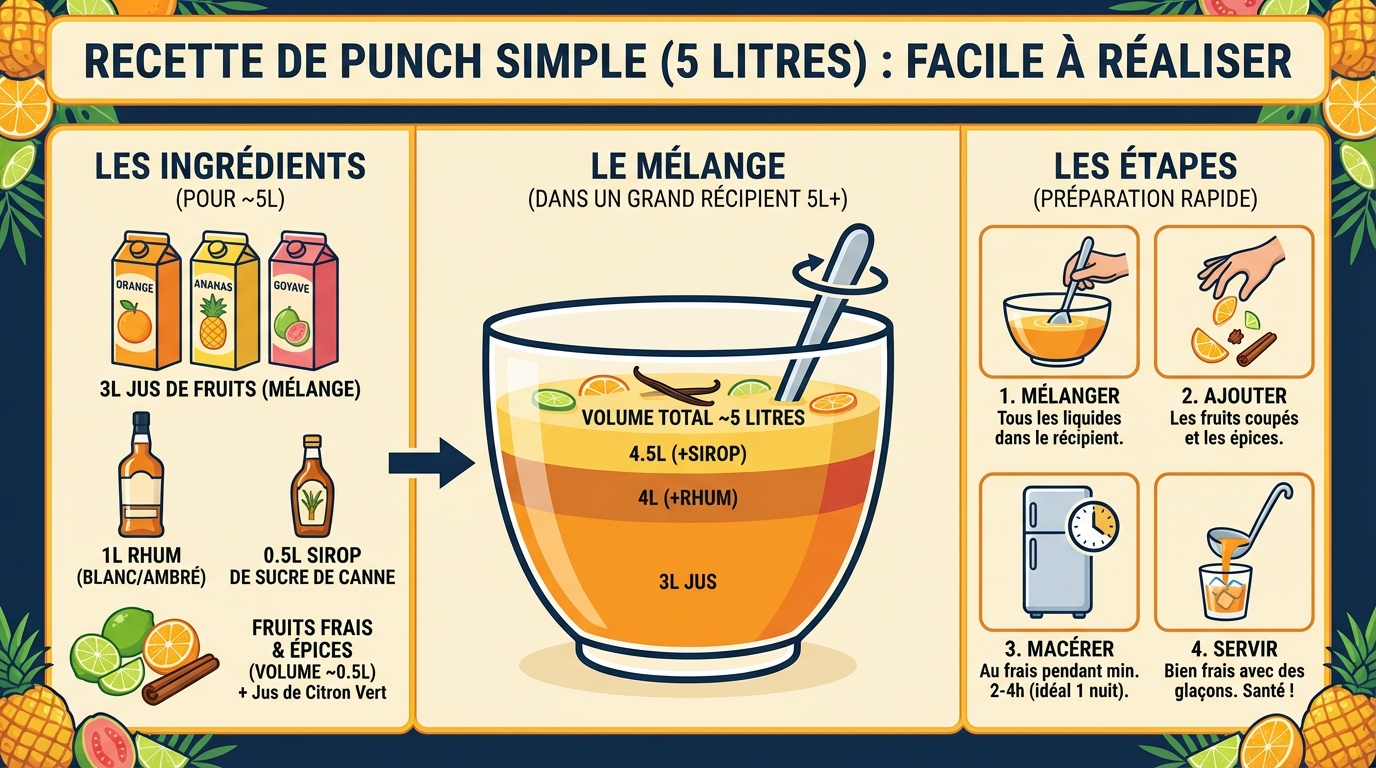 RECETTE DE PUNCH SIMPLE (5 LITRES) : FACILE À RÉALISER

LES INGRÉDIENTS
(POUR ~5L)

ORANGE
ANANAS
GOYAVE

3L JUS DE FRUITS (MÉLANGE)

1L RHUM
(BLANC/AMBRÉ)

0.5L SIROP
DE SUCRE DE CANNE

FRUITS FRAIS
& ÉPICES
(VOLUME ~0.5L)
+ Jus de Citron Vert

LE MÉLANGE
(DANS UN GRAND RÉCIPIENT 5L+)

VOLUME TOTAL ~5 LITRES
4.5L (+SIROP)
4L (+RHUM)
3L JUS

LES ÉTAPES
(PRÉPARATION RAPIDE)

1. MÉLANGER
Tous les liquides dans le récipient.

2. AJOUTER
Les fruits coupés et les épices.

3. MACÉRER
Au frais pendant min. 2-4h (idéal 1 nuit).

4. SERVIR
Bien frais avec des glaçons. Santé !